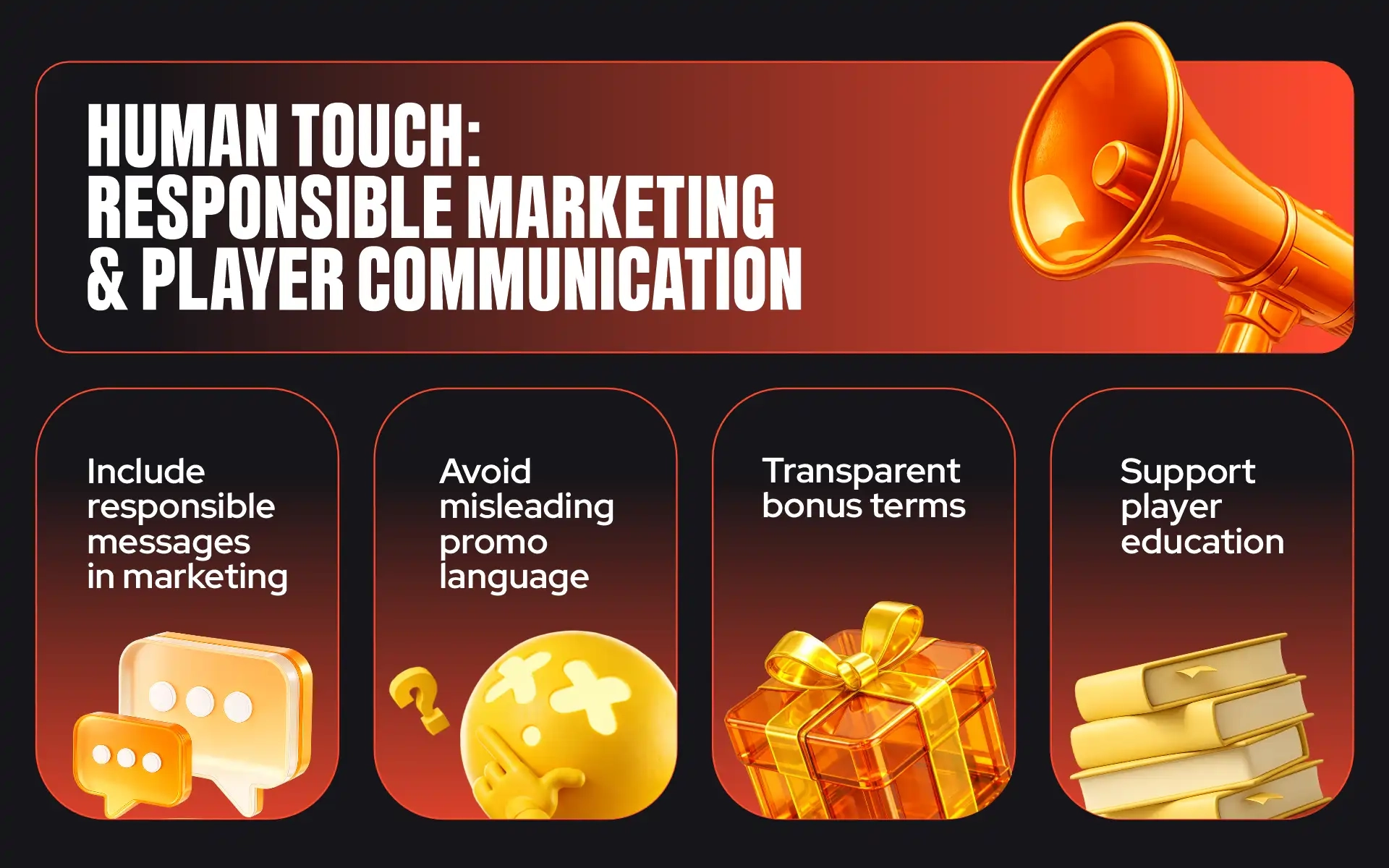 HUMAN TOUCH: RESPONSIBLE MARKETING & PLAYER COMMUNICATION

Include responsible messages in marketing

Avoid misleading promo language

Transparent bonus terms

Support player education